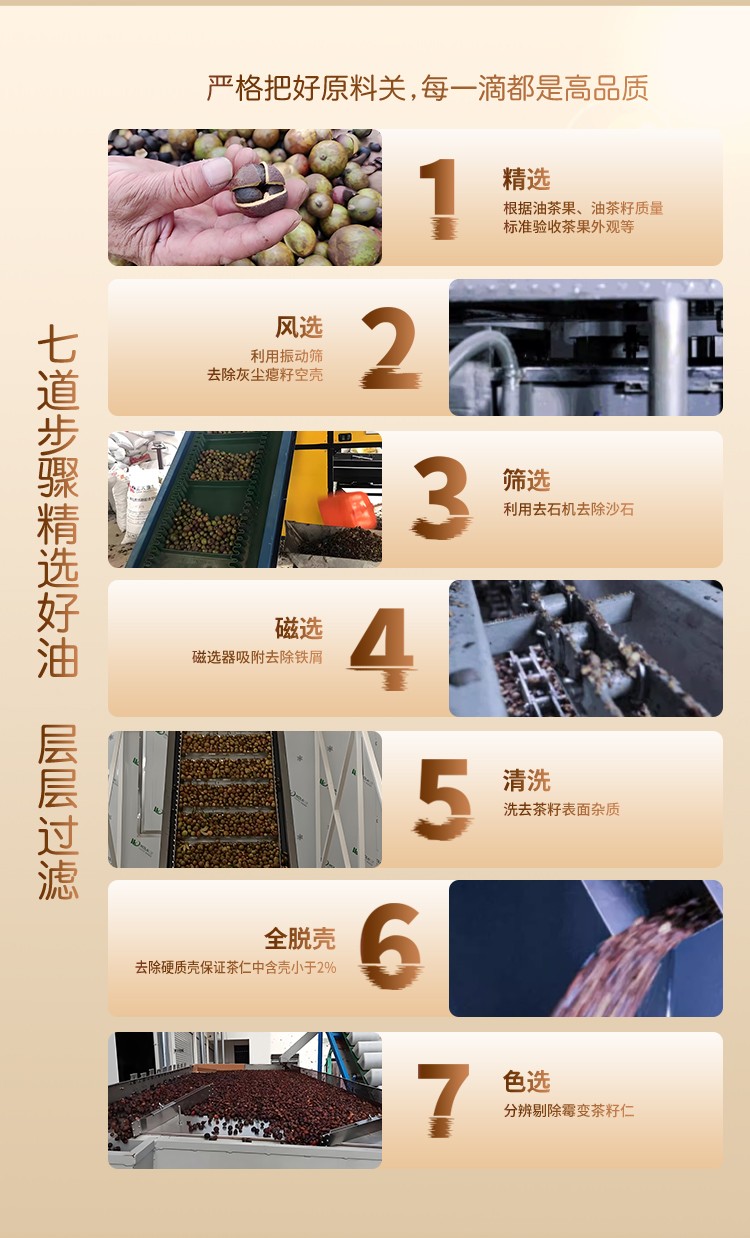 严格把好原料关,每一滴都是高品质

七道步骤精选好油

层层过滤

1
精选
根据油茶果、油茶籽质量标准验收茶果外观等

风选
利用振动筛去除灰尘瘪籽空壳
2

3
筛选
利用去石机去除沙石

磁选
磁选器吸附去除铁屑
4

5
清洗
洗去茶籽表面杂质

全脱壳
去除硬质壳保证茶仁中含壳小于2%
6

7
色选
分辨剔除霉变茶籽仁